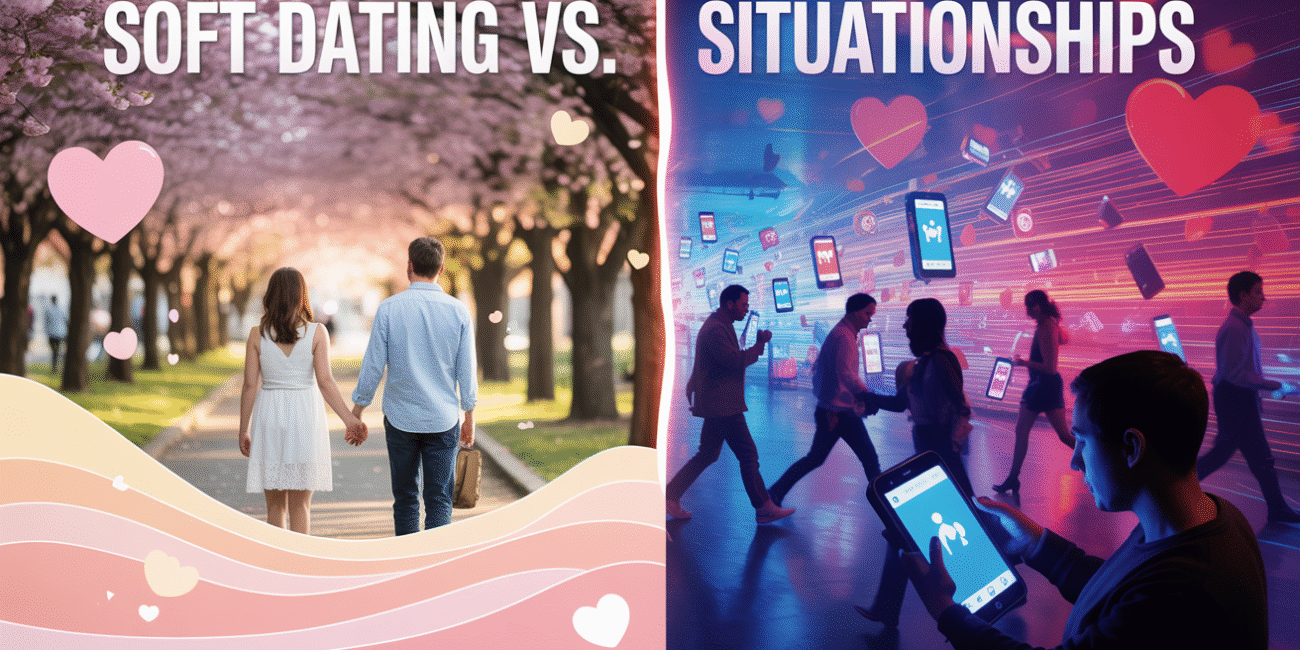 SOFT DATING VS. SITUATIONSHIPS