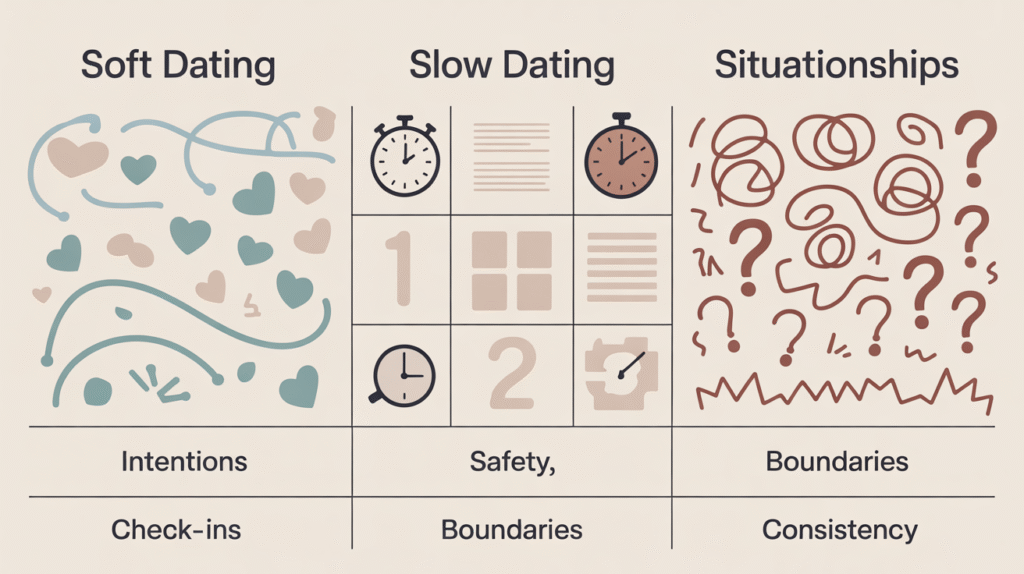 | Soft Dating | Slow Dating | Situationships |
|---|---|---|
| Intentions | Safety, | Boundaries |
| Check-ins | Boundaries | Consistency |

1

2